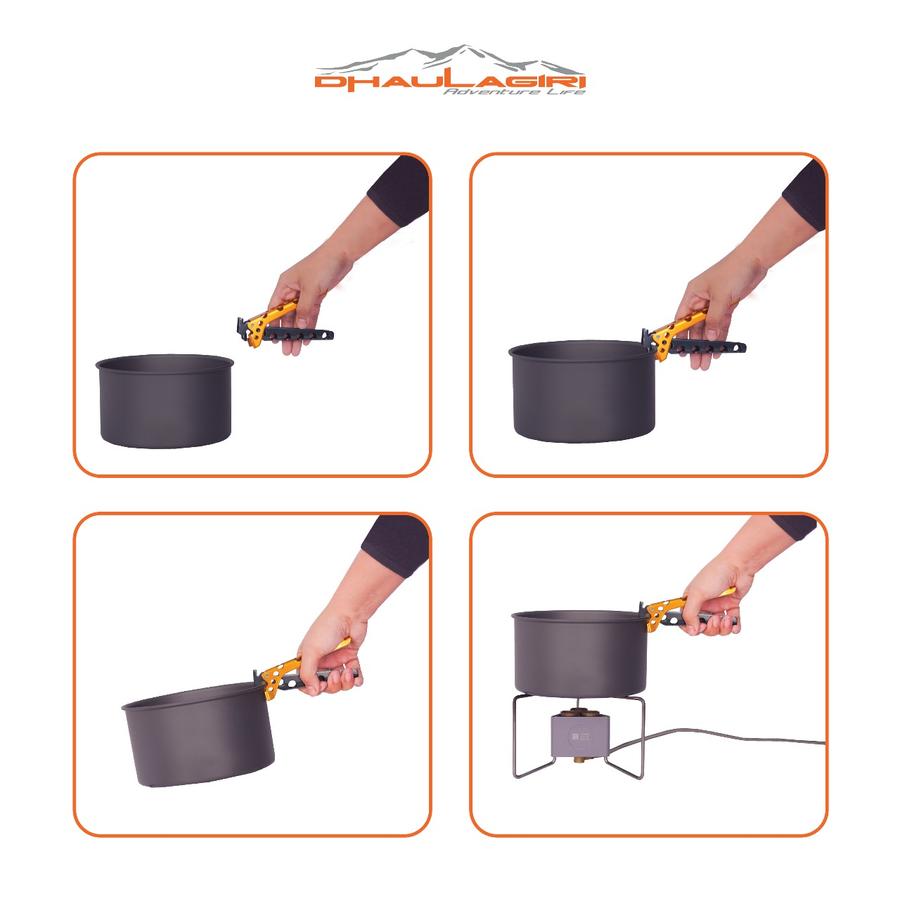 DHAULAGIRI
Adventure Life