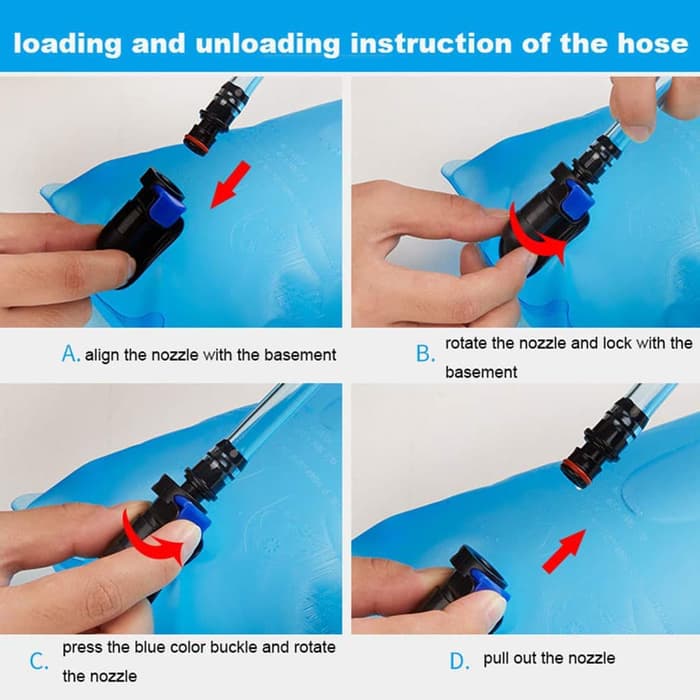 loading and unloading instruction of the hose

A. align the nozzle with the basement

B. rotate the nozzle and lock with the basement

C. press the blue color buckle and rotate the nozzle

D. pull out the nozzle