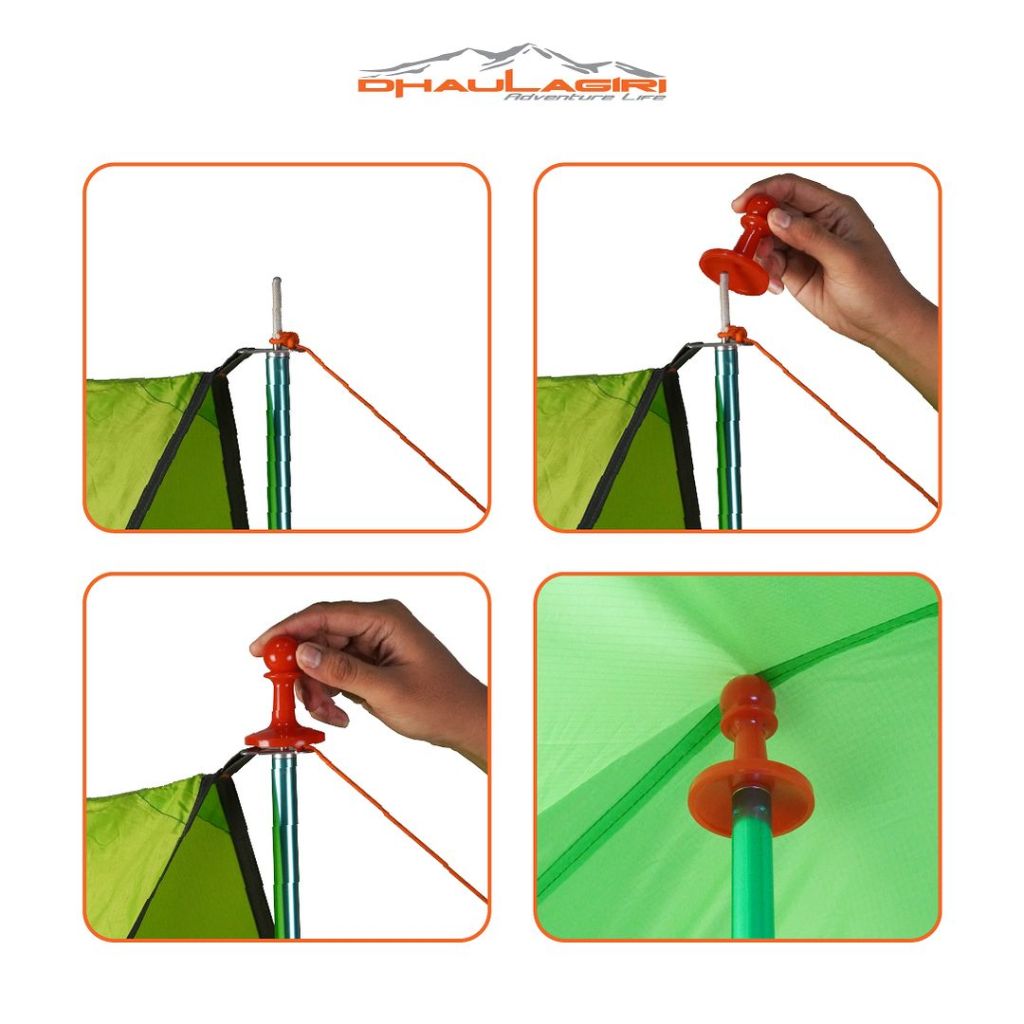 DHAULAGIRI
Adventure Life