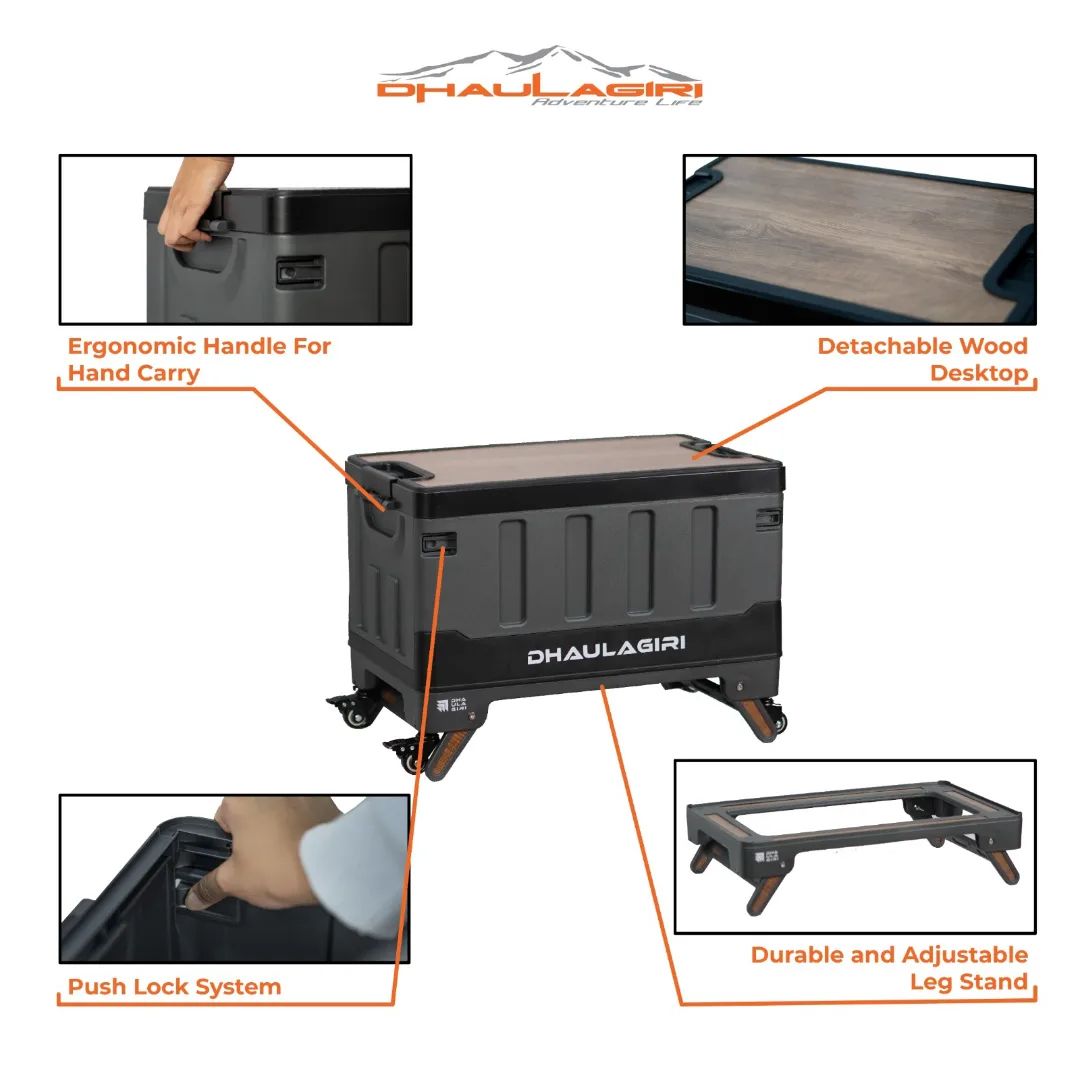 DHAULAGIRI
Adventure Life

Ergonomic Handle For Hand Carry

Detachable Wood Desktop

DHAULAGIRI

DHA ULA GIRI

Push Lock System

Durable and Adjustable Leg Stand