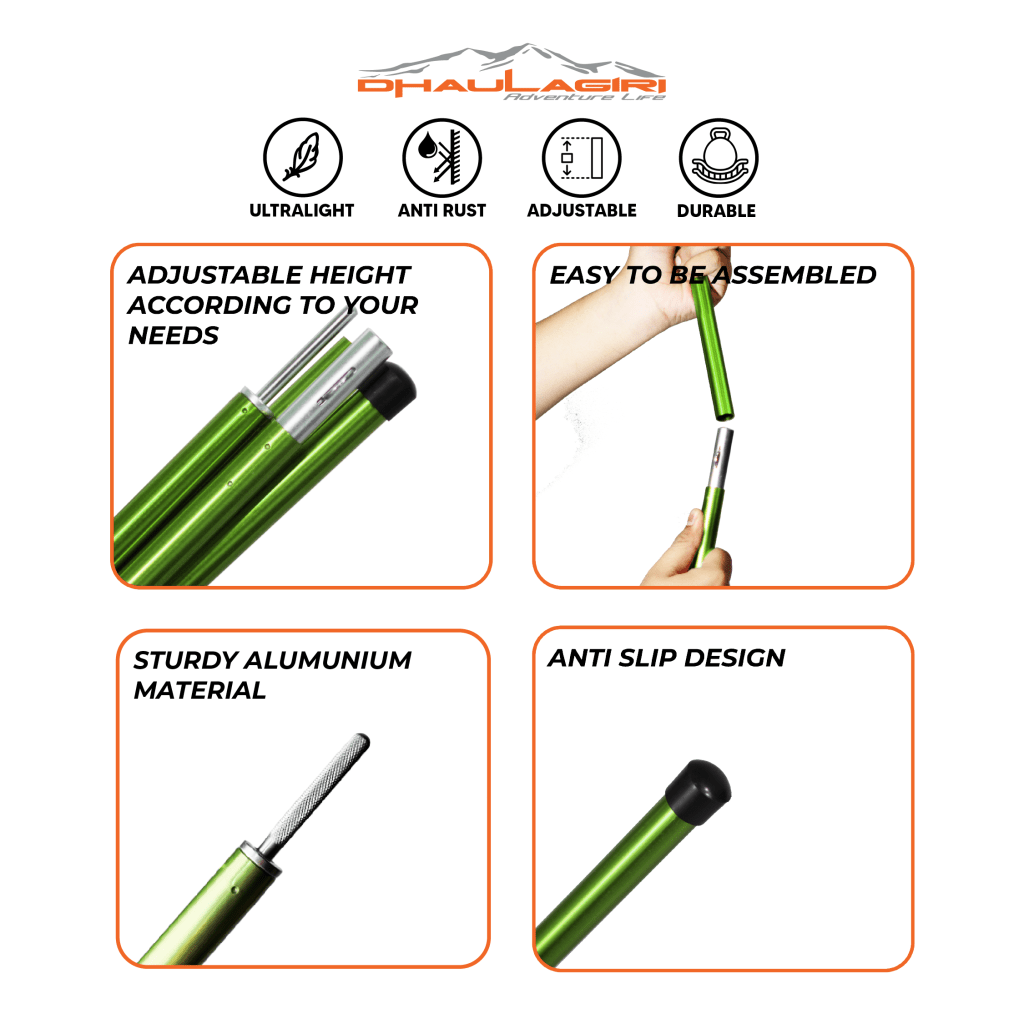 DHAULAGIRI
Adventure Life

ULTRALIGHT

ANTI RUST

ADJUSTABLE

DURABLE

ADJUSTABLE HEIGHT ACCORDING TO YOUR NEEDS

EASY TO BE ASSEMBLED

STURDY ALUMUNIUM MATERIAL

ANTI SLIP DESIGN