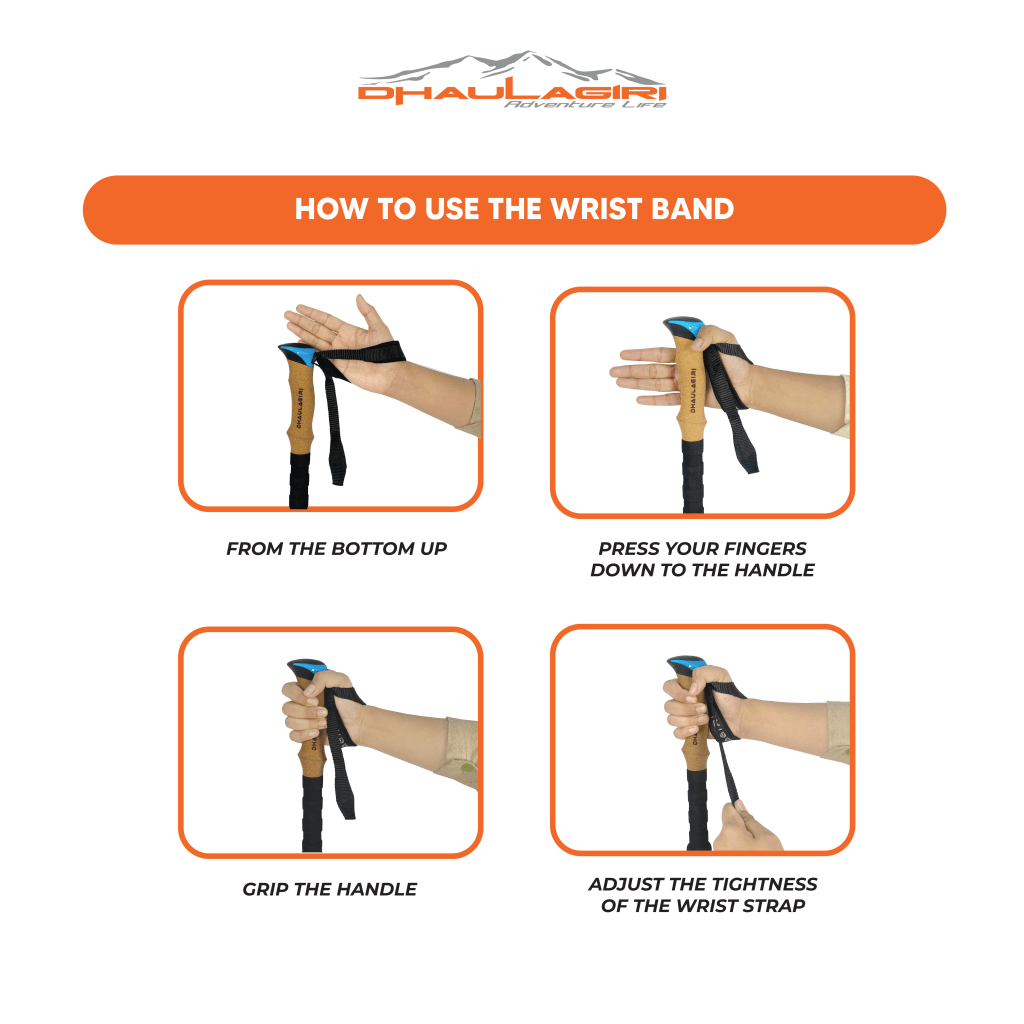 DHAULAGIRI
Adventure Life

HOW TO USE THE WRIST BAND

DHAULAGIRI

FROM THE BOTTOM UP

PRESS YOUR FINGERS DOWN TO THE HANDLE

GRIP THE HANDLE

ADJUST THE TIGHTNESS OF THE WRIST STRAP