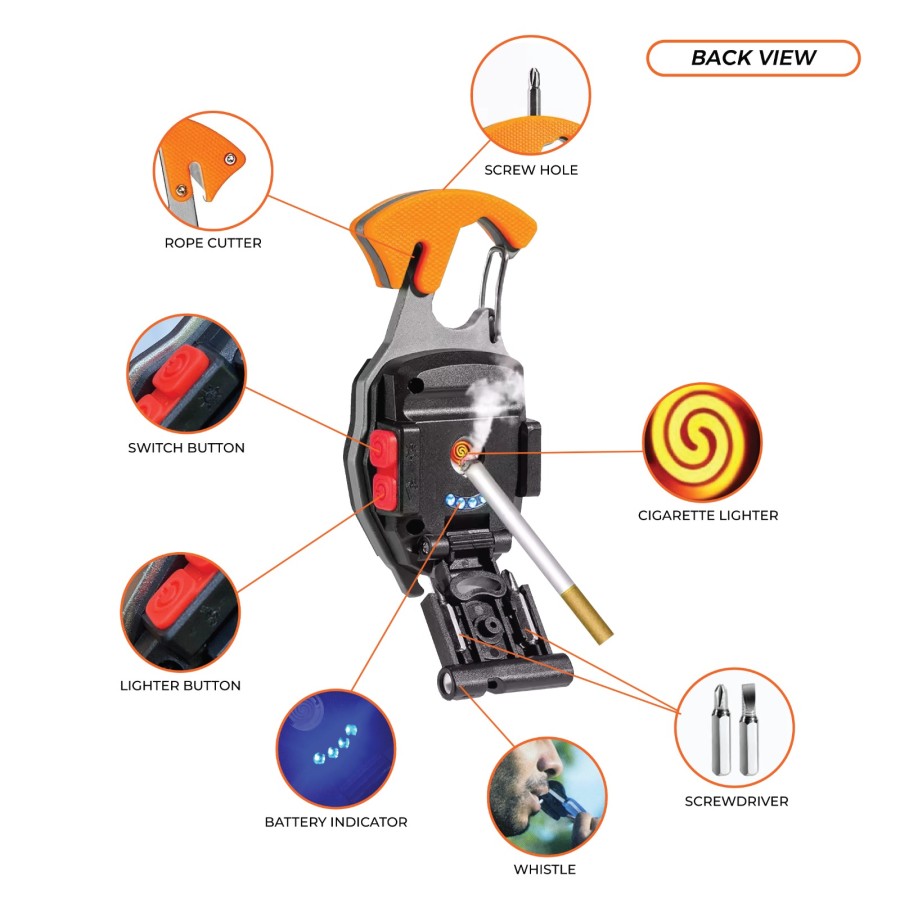 BACK VIEW

SCREW HOLE

ROPE CUTTER

SWITCH BUTTON

CIGARETTE LIGHTER

LIGHTER BUTTON

BATTERY INDICATOR

WHISTLE

SCREWDRIVER