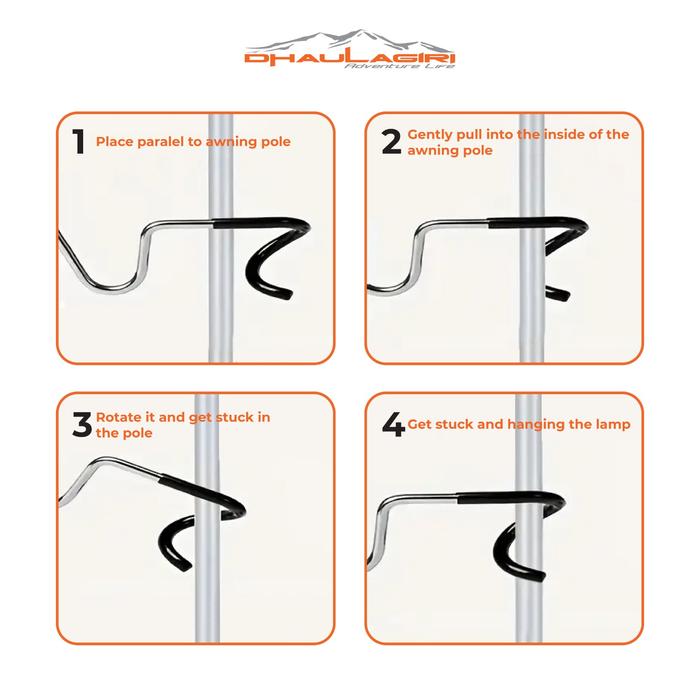 DHAULAGIRI
Adventure Life

1 Place paralel to awning pole

2 Gently pull into the inside of the awning pole

3 Rotate it and get stuck in the pole

4 Get stuck and hanging the lamp