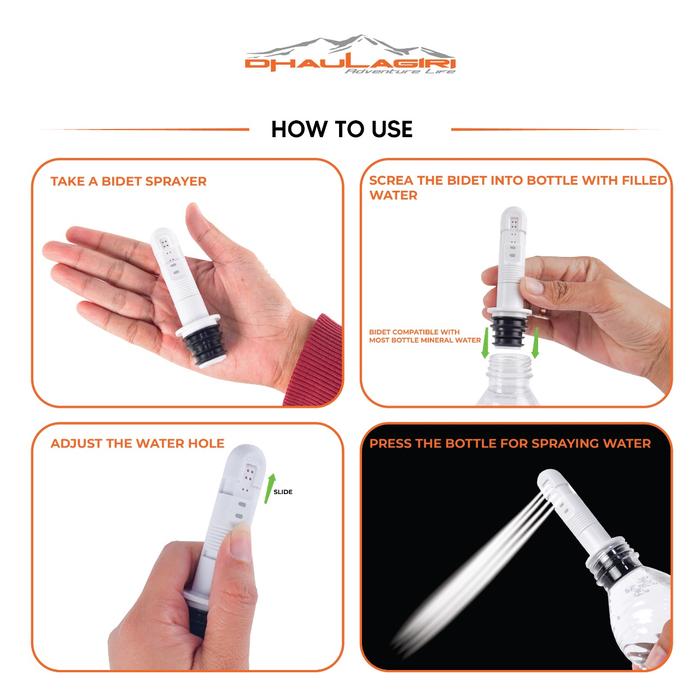 DHAULAGIRI
Adventure Life

HOW TO USE

TAKE A BIDET SPRAYER

SCREA THE BIDET INTO BOTTLE WITH FILLED WATER

BIDET COMPATIBLE WITH MOST BOTTLE MINERAL WATER

ADJUST THE WATER HOLE

SLIDE

PRESS THE BOTTLE FOR SPRAYING WATER