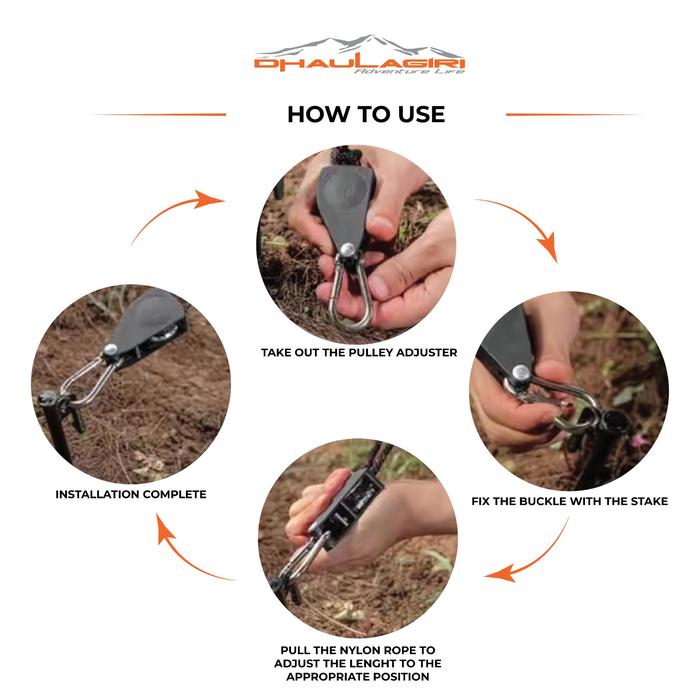 DHAULAGIRI
Adventure Life

HOW TO USE

TAKE OUT THE PULLEY ADJUSTER

FIX THE BUCKLE WITH THE STAKE

PULL THE NYLON ROPE TO ADJUST THE LENGHT TO THE APPROPRIATE POSITION

INSTALLATION COMPLETE