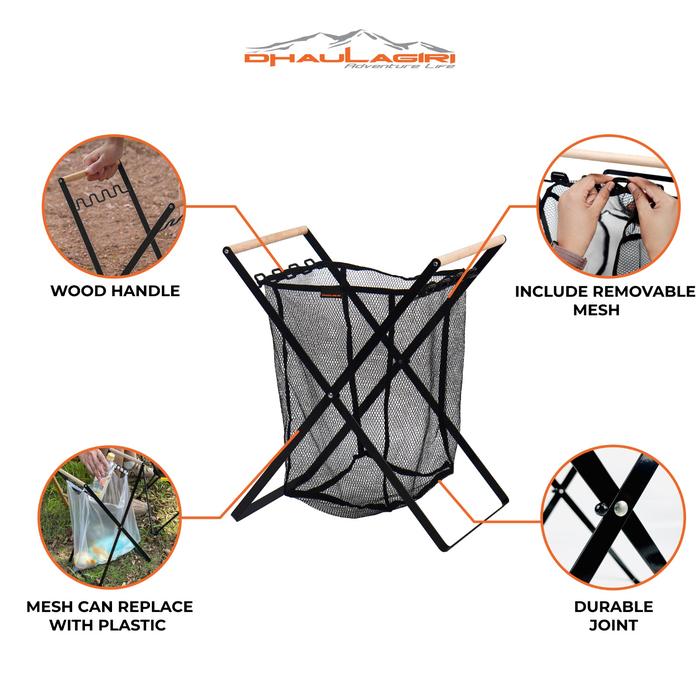 DHAULAGIRI
Adventure Life

WOOD HANDLE

INCLUDE REMOVABLE MESH

MESH CAN REPLACE WITH PLASTIC

DURABLE JOINT